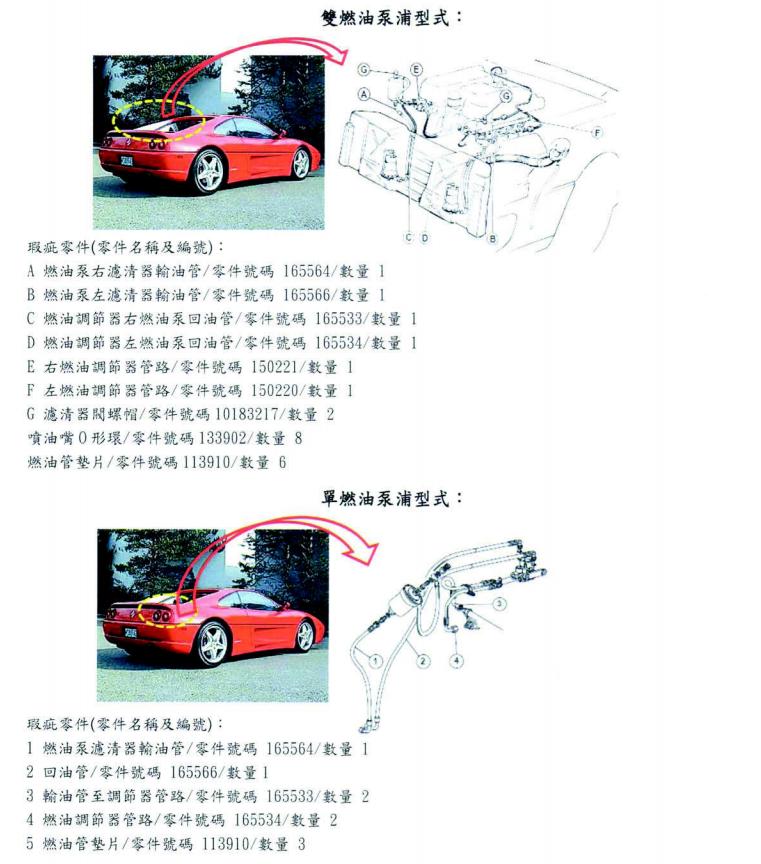 雙燃油泵浦型式：

G
E
A
G
F
C
D
B

瑕疵零件(零件名稱及編號)：
A 燃油泵右濾清器輸油管/零件號碼 165564/數量 1
B 燃油泵左濾清器輸油管/零件號碼 165566/數量 1
C 燃油調節器右燃油泵回油管/零件號碼 165533/數量 1
D 燃油調節器左燃油泵回油管/零件號碼 165534/數量 1
E 右燃油調節器管路/零件號碼 150221/數量 1
F 左燃油調節器管路/零件號碼 150220/數量 1
G 濾清器閥螺帽/零件號碼 10183217/數量 2
噴油嘴 O 形環/零件號碼 133902/數量 8
燃油管墊片/零件號碼 113910/數量 6

單燃油泵浦型式：

3
1
2
4

瑕疵零件(零件名稱及編號)：
1 燃油泵濾清器輸油管/零件號碼 165564/數量 1
2 回油管/零件號碼 165566/數量 1
3 輸油管至調節器管路/零件號碼 165533/數量 2
4 燃油調節器管路/零件號碼 165534/數量 2
5 燃油管墊片/零件號碼 113910/數量 3